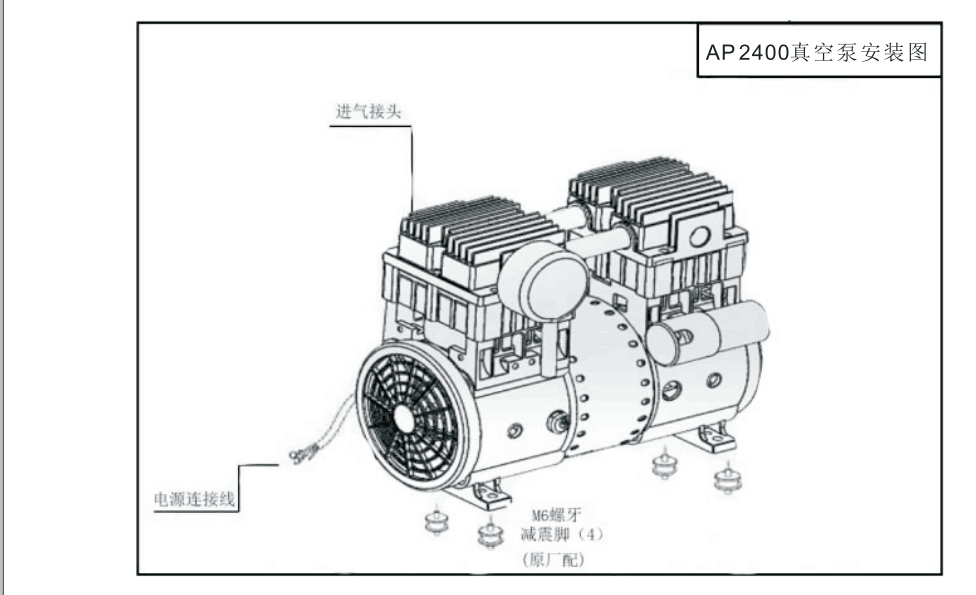 AP2400真空泵安装图

进气接头

电源连接线

M6螺牙
减震脚（4）
（原厂配）